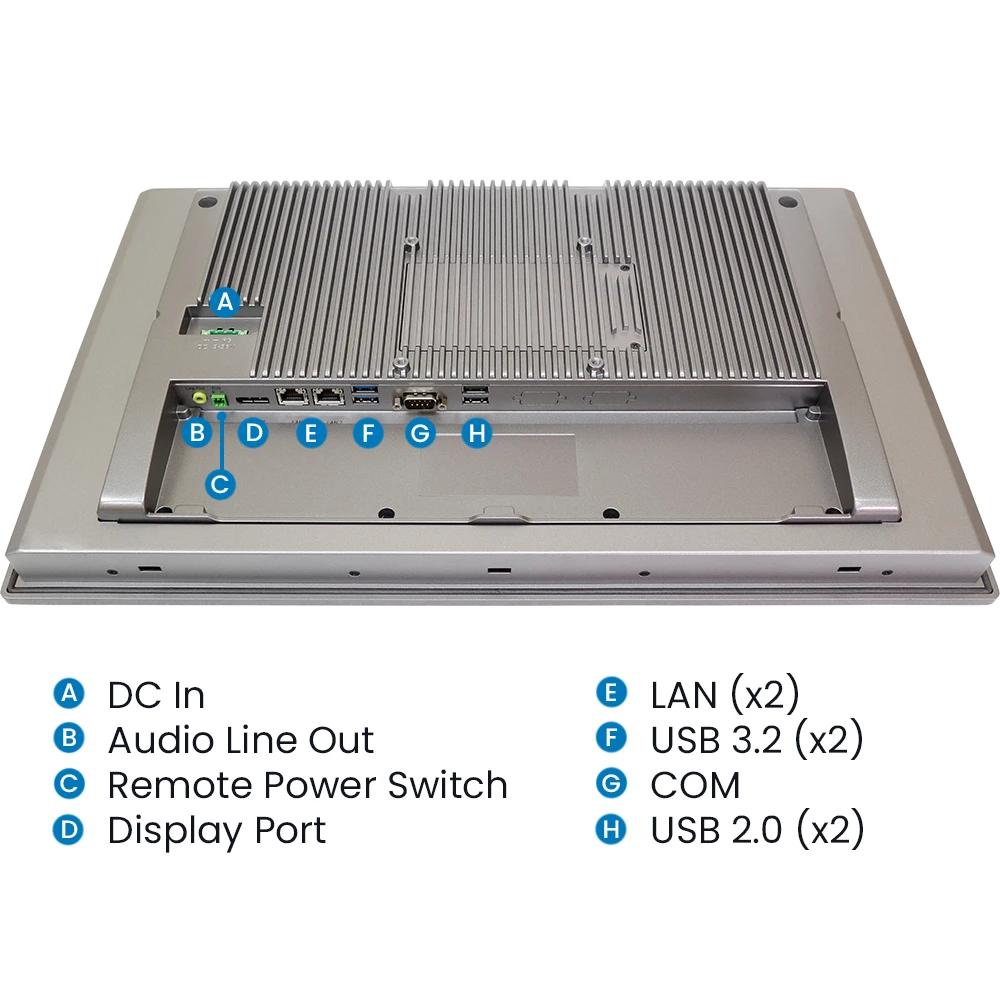 A
B D E F G H
C

A DC In
B Audio Line Out
C Remote Power Switch
D Display Port

E LAN (x2)
F USB 3.2 (x2)
G COM
H USB 2.0 (x2)