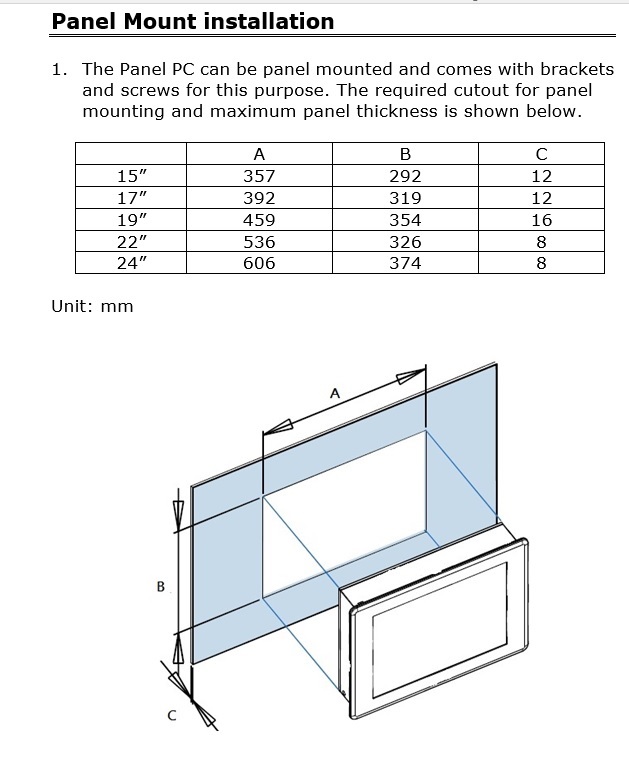 Panel Mount installation

1. The Panel PC can be panel mounted and comes with brackets and screws for this purpose. The required cutout for panel mounting and maximum panel thickness is shown below.

| | A | B | C |
|---|---|---|---|
| 15″ | 357 | 292 | 12 |
| 17″ | 392 | 319 | 12 |
| 19″ | 459 | 354 | 16 |
| 22″ | 536 | 326 | 8 |
| 24″ | 606 | 374 | 8 |

Unit: mm

A

B

C