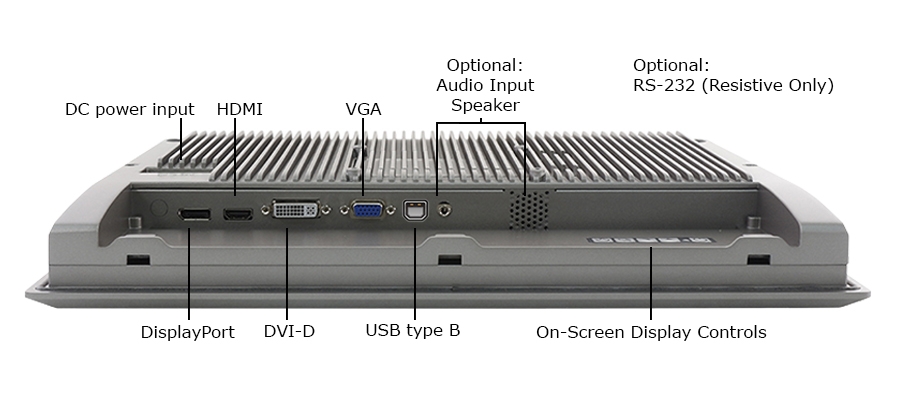 Optional:
Audio Input
Speaker

Optional:
RS-232 (Resistive Only)

DC power input

HDMI

VGA

DisplayPort

DVI-D

USB type B

On-Screen Display Controls